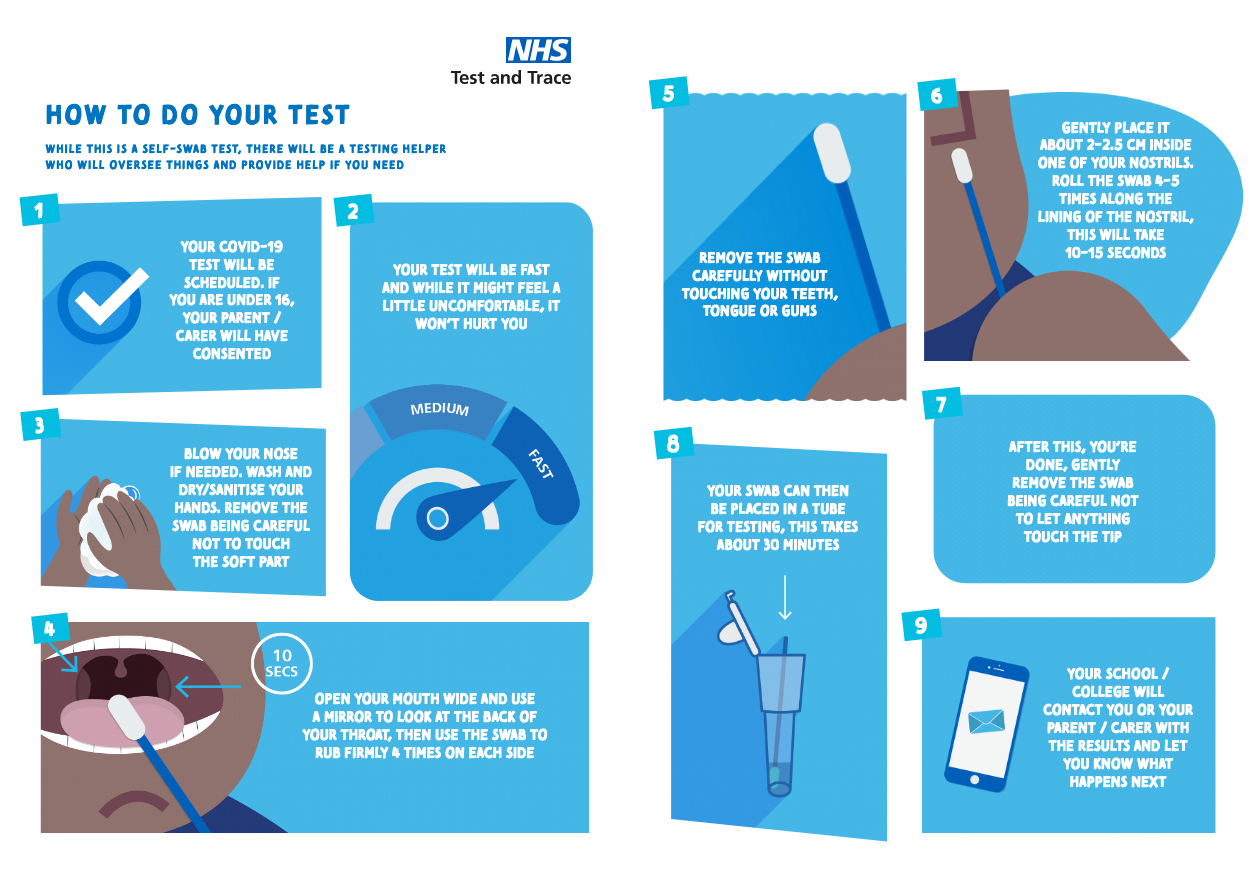 NHS
Test and Trace

HOW TO DO YOUR TEST

WHILE THIS IS A SELF-SWAB TEST, THERE WILL BE A TESTING HELPER WHO WILL OVERSEE THINGS AND PROVIDE HELP IF YOU NEED

1

YOUR COVID-19 TEST WILL BE SCHEDULED. IF YOU ARE UNDER 16, YOUR PARENT / CARER WILL HAVE CONSENTED

2

YOUR TEST WILL BE FAST AND WHILE IT MIGHT FEEL A LITTLE UNCOMFORTABLE, IT WON'T HURT YOU

MEDIUM

FAST

3

BLOW YOUR NOSE IF NEEDED. WASH AND DRY/SANITISE YOUR HANDS. REMOVE THE SWAB BEING CAREFUL NOT TO TOUCH THE SOFT PART

4

10 SECS

OPEN YOUR MOUTH WIDE AND USE A MIRROR TO LOOK AT THE BACK OF YOUR THROAT, THEN USE THE SWAB TO RUB FIRMLY 4 TIMES ON EACH SIDE

5

REMOVE THE SWAB CAREFULLY WITHOUT TOUCHING YOUR TEETH, TONGUE OR GUMS

6

GENTLY PLACE IT ABOUT 2-2.5 CM INSIDE ONE OF YOUR NOSTRILS. ROLL THE SWAB 4-5 TIMES ALONG THE LINING OF THE NOSTRIL, THIS WILL TAKE 10-15 SECONDS

7

AFTER THIS, YOU'RE DONE, GENTLY REMOVE THE SWAB BEING CAREFUL NOT TO LET ANYTHING TOUCH THE TIP

8

YOUR SWAB CAN THEN BE PLACED IN A TUBE FOR TESTING, THIS TAKES ABOUT 30 MINUTES

9

YOUR SCHOOL / COLLEGE WILL CONTACT YOU OR YOUR PARENT / CARER WITH THE RESULTS AND LET YOU KNOW WHAT HAPPENS NEXT